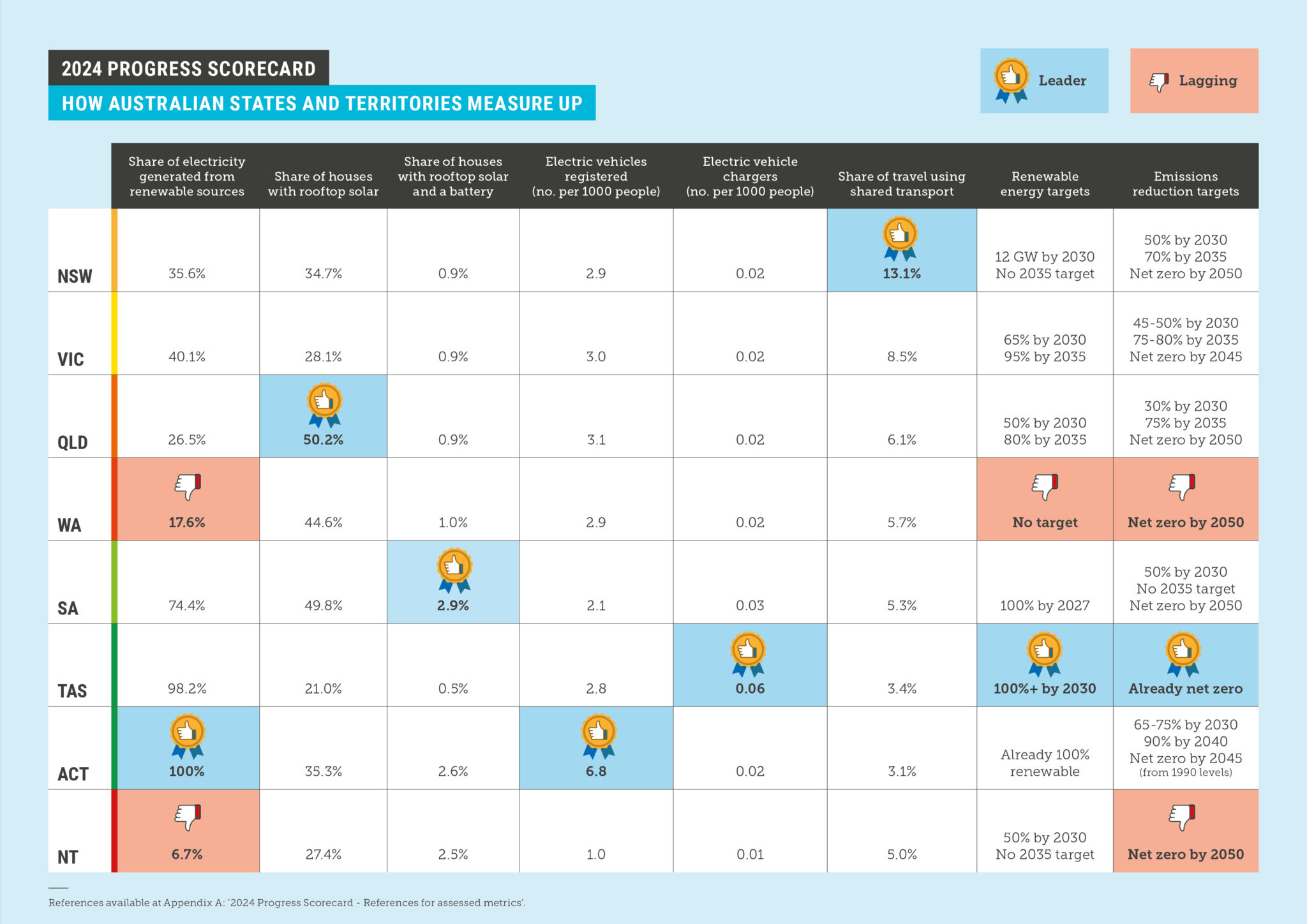 2024 PROGRESS SCORECARD
HOW AUSTRALIAN STATES AND TERRITORIES MEASURE UP

Leader
Lagging

| | Share of electricity generated from renewable sources | Share of houses with rooftop solar | Share of houses with rooftop solar and a battery | Electric vehicles registered (no. per 1000 people) | Electric vehicle chargers (no. per 1000 people) | Share of travel using shared transport | Renewable energy targets | Emissions reduction targets |
|---|---|---|---|---|---|---|---|---|
| NSW | 35.6% | 34.7% | 0.9% | 2.9 | 0.02 | 13.1% | 12 GW by 2030 No 2035 target | 50% by 2030 70% by 2035 Net zero by 2050 |
| VIC | 40.1% | 28.1% | 0.9% | 3.0 | 0.02 | 8.5% | 65% by 2030 95% by 2035 | 45-50% by 2030 75-80% by 2035 Net zero by 2045 |
| QLD | 26.5% | 50.2% | 0.9% | 3.1 | 0.02 | 6.1% | 50% by 2030 80% by 2035 | 30% by 2030 75% by 2035 Net zero by 2050 |
| WA | 17.6% | 44.6% | 1.0% | 2.9 | 0.02 | 5.7% | No target | Net zero by 2050 |
| SA | 74.4% | 49.8% | 2.9% | 2.1 | 0.03 | 5.3% | 100% by 2027 | 50% by 2030 No 2035 target Net zero by 2050 |
| TAS | 98.2% | 21.0% | 0.5% | 2.8 | 0.06 | 3.4% | 100%+ by 2030 | Already net zero |
| ACT | 100% | 35.3% | 2.6% | 6.8 | 0.02 | 3.1% | Already 100% renewable | 65-75% by 2030 90% by 2040 Net zero by 2045 (from 1990 levels) |
| NT | 6.7% | 27.4% | 2.5% | 1.0 | 0.01 | 5.0% | 50% by 2030 No 2035 target | Net zero by 2050 |

References available at Appendix A: '2024 Progress Scorecard - References for assessed metrics'.