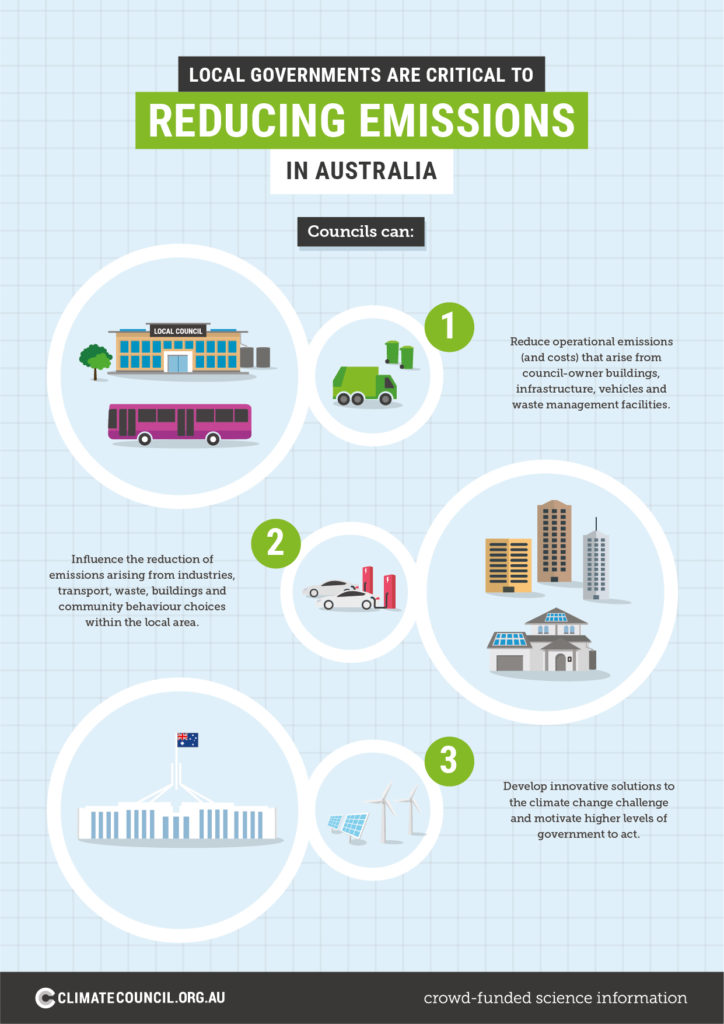 LOCAL GOVERNMENTS ARE CRITICAL TO

REDUCING EMISSIONS

IN AUSTRALIA

Councils can:

LOCAL COUNCIL

1

Reduce operational emissions (and costs) that arise from council-owner buildings, infrastructure, vehicles and waste management facilities.

2

Influence the reduction of emissions arising from industries, transport, waste, buildings and community behaviour choices within the local area.

3

Develop innovative solutions to the climate change challenge and motivate higher levels of government to act.

CLIMATECOUNCIL.ORG.AU

crowd-funded science information