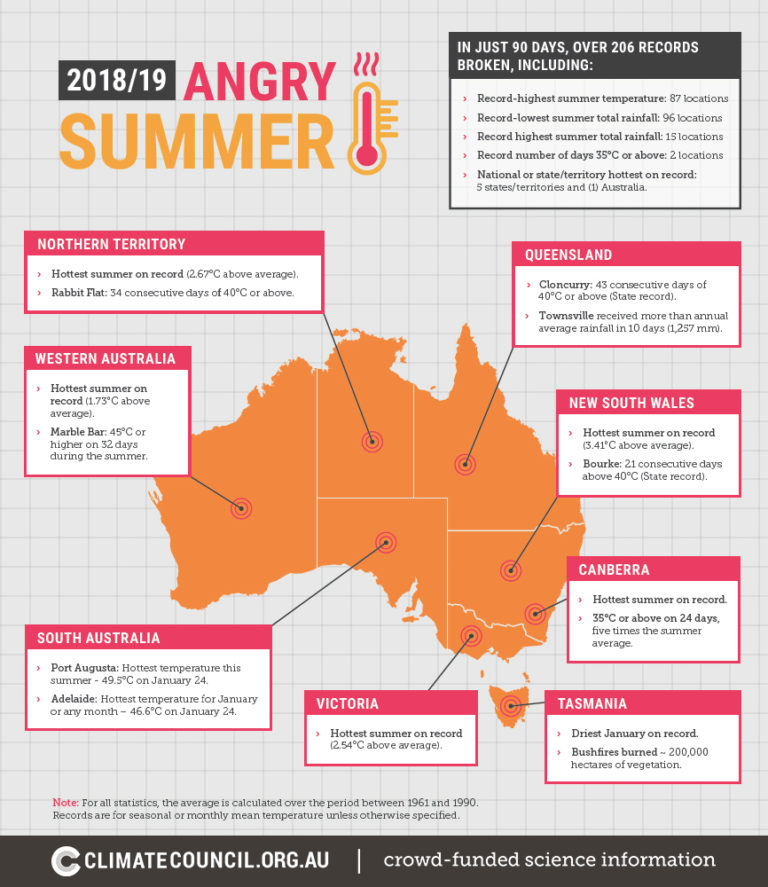 2018/19 ANGRY SUMMER

IN JUST 90 DAYS, OVER 206 RECORDS BROKEN, INCLUDING:

› Record-highest summer temperature: 87 locations
› Record-lowest summer total rainfall: 96 locations
› Record highest summer total rainfall: 15 locations
› Record number of days 35°C or above: 2 locations
› National or state/territory hottest on record: 5 states/territories and (1) Australia.

NORTHERN TERRITORY
› Hottest summer on record (2.67°C above average).
› Rabbit Flat: 34 consecutive days of 40°C or above.

QUEENSLAND
› Cloncurry: 43 consecutive days of 40°C or above (State record).
› Townsville received more than annual average rainfall in 10 days (1,257 mm).

WESTERN AUSTRALIA
› Hottest summer on record (1.73°C above average).
› Marble Bar: 45°C or higher on 32 days during the summer.

NEW SOUTH WALES
› Hottest summer on record (3.41°C above average).
› Bourke: 21 consecutive days above 40°C (State record).

CANBERRA
› Hottest summer on record.
› 35°C or above on 24 days, five times the summer average.

SOUTH AUSTRALIA
› Port Augusta: Hottest temperature this summer - 49.5°C on January 24.
› Adelaide: Hottest temperature for January or any month – 46.6°C on January 24.

VICTORIA
› Hottest summer on record (2.54°C above average).

TASMANIA
› Driest January on record.
› Bushfires burned ~ 200,000 hectares of vegetation.

Note: For all statistics, the average is calculated over the period between 1961 and 1990. Records are for seasonal or monthly mean temperature unless otherwise specified.

CLIMATECOUNCIL.ORG.AU | crowd-funded science information