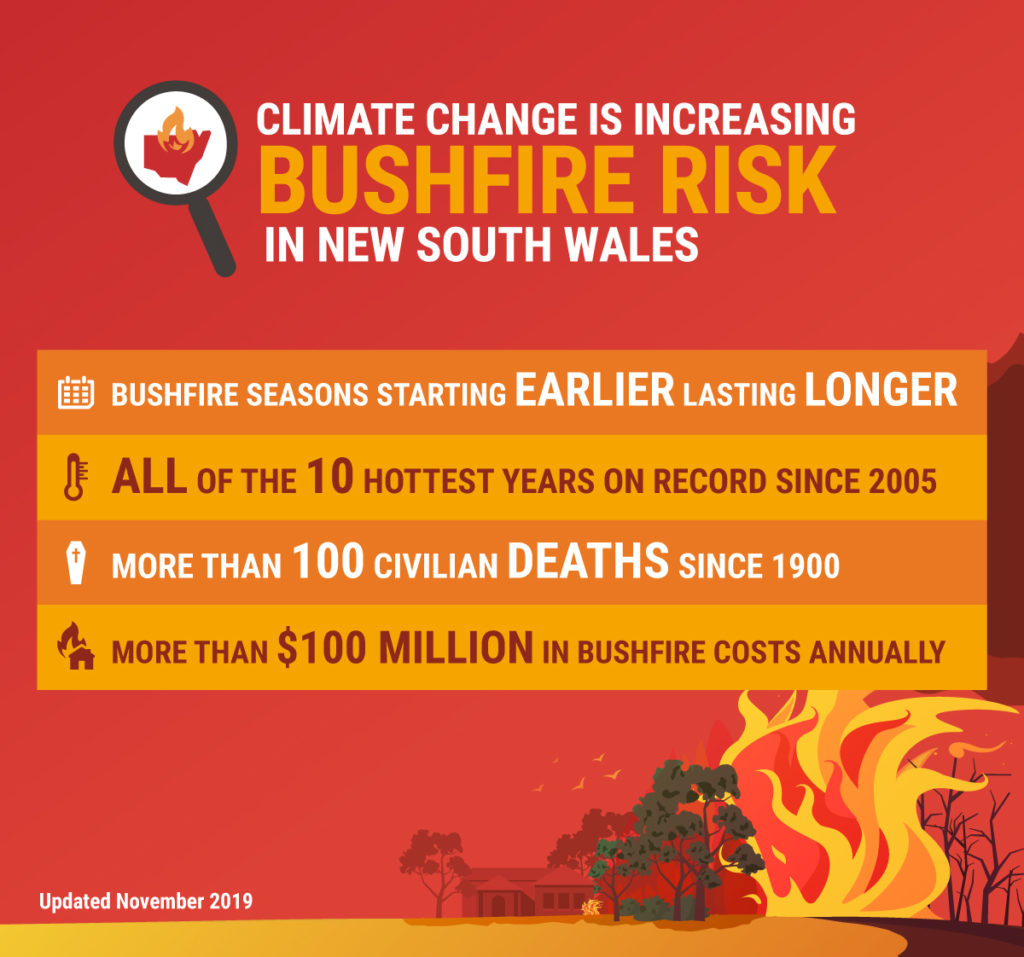 CLIMATE CHANGE IS INCREASING
BUSHFIRE RISK
IN NEW SOUTH WALES

BUSHFIRE SEASONS STARTING EARLIER LASTING LONGER

ALL OF THE 10 HOTTEST YEARS ON RECORD SINCE 2005

MORE THAN 100 CIVILIAN DEATHS SINCE 1900

MORE THAN $100 MILLION IN BUSHFIRE COSTS ANNUALLY

Updated November 2019