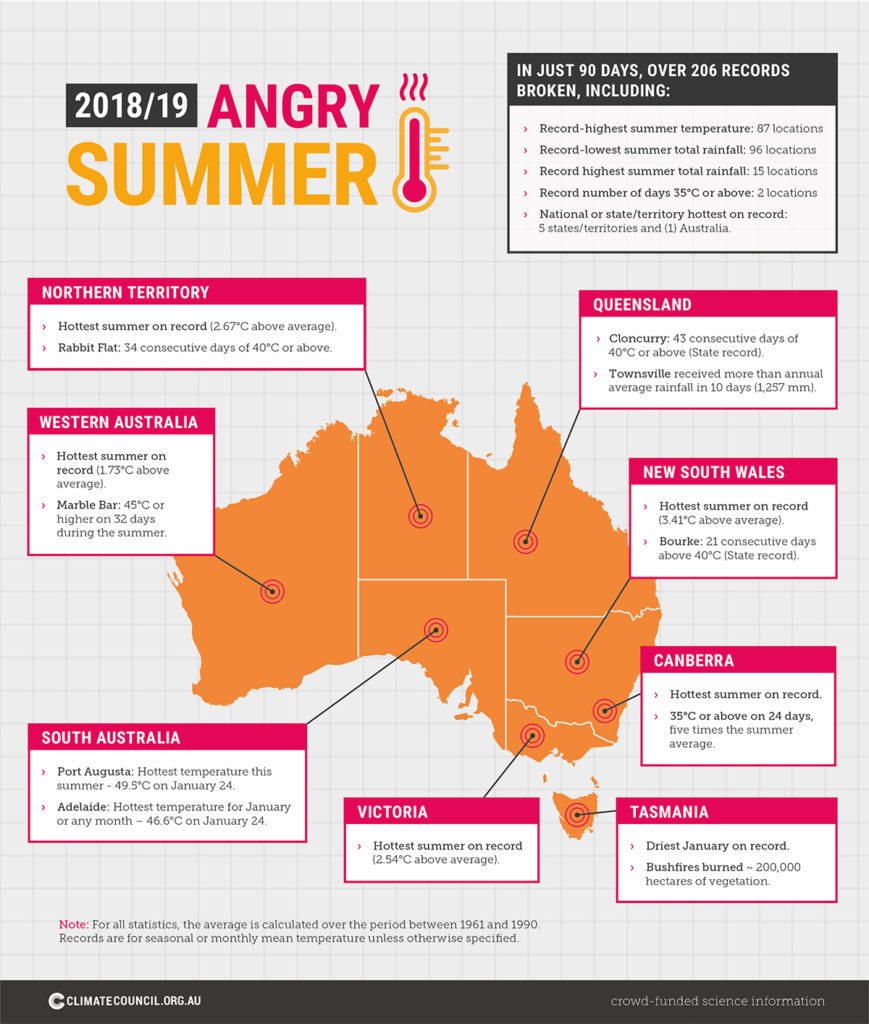 2018/19 ANGRY SUMMER

IN JUST 90 DAYS, OVER 206 RECORDS BROKEN, INCLUDING:

› Record-highest summer temperature: 87 locations
› Record-lowest summer total rainfall: 96 locations
› Record highest summer total rainfall: 15 locations
› Record number of days 35°C or above: 2 locations
› National or state/territory hottest on record: 5 states/territories and (1) Australia.

NORTHERN TERRITORY
› Hottest summer on record (2.67°C above average).
› Rabbit Flat: 34 consecutive days of 40°C or above.

QUEENSLAND
› Cloncurry: 43 consecutive days of 40°C or above (State record).
› Townsville received more than annual average rainfall in 10 days (1,257 mm).

WESTERN AUSTRALIA
› Hottest summer on record (1.73°C above average).
› Marble Bar: 45°C or higher on 32 days during the summer.

NEW SOUTH WALES
› Hottest summer on record (3.41°C above average).
› Bourke: 21 consecutive days above 40°C (State record).

CANBERRA
› Hottest summer on record.
› 35°C or above on 24 days, five times the summer average.

SOUTH AUSTRALIA
› Port Augusta: Hottest temperature this summer - 49.5°C on January 24.
› Adelaide: Hottest temperature for January or any month – 46.6°C on January 24.

VICTORIA
› Hottest summer on record (2.54°C above average).

TASMANIA
› Driest January on record.
› Bushfires burned ~ 200,000 hectares of vegetation.

Note: For all statistics, the average is calculated over the period between 1961 and 1990. Records are for seasonal or monthly mean temperature unless otherwise specified.

CLIMATECOUNCIL.ORG.AU
crowd-funded science information