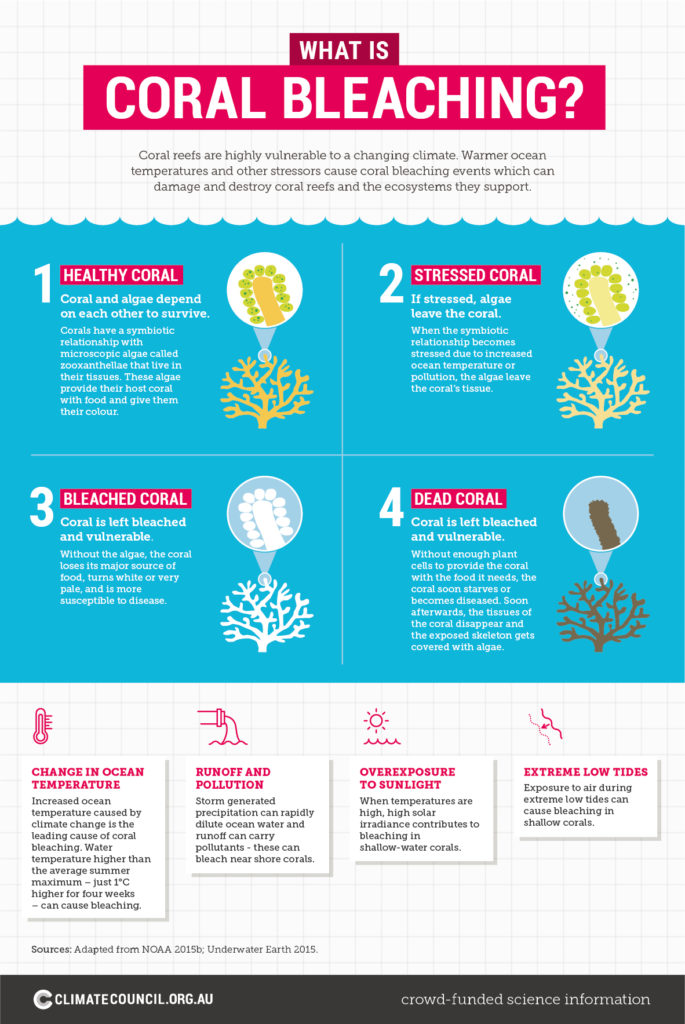 WHAT IS
CORAL BLEACHING?

Coral reefs are highly vulnerable to a changing climate. Warmer ocean temperatures and other stressors cause coral bleaching events which can damage and destroy coral reefs and the ecosystems they support.

1 HEALTHY CORAL
Coral and algae depend on each other to survive.
Corals have a symbiotic relationship with microscopic algae called zooxanthellae that live in their tissues. These algae provide their host coral with food and give them their colour.

2 STRESSED CORAL
If stressed, algae leave the coral.
When the symbiotic relationship becomes stressed due to increased ocean temperature or pollution, the algae leave the coral's tissue.

3 BLEACHED CORAL
Coral is left bleached and vulnerable.
Without the algae, the coral loses its major source of food, turns white or very pale, and is more susceptible to disease.

4 DEAD CORAL
Coral is left bleached and vulnerable.
Without enough plant cells to provide the coral with the food it needs, the coral soon starves or becomes diseased. Soon afterwards, the tissues of the coral disappear and the exposed skeleton gets covered with algae.

CHANGE IN OCEAN TEMPERATURE
Increased ocean temperature caused by climate change is the leading cause of coral bleaching. Water temperature higher than the average summer maximum – just 1°C higher for four weeks – can cause bleaching.

RUNOFF AND POLLUTION
Storm generated precipitation can rapidly dilute ocean water and runoff can carry pollutants - these can bleach near shore corals.

OVEREXPOSURE TO SUNLIGHT
When temperatures are high, high solar irradiance contributes to bleaching in shallow-water corals.

EXTREME LOW TIDES
Exposure to air during extreme low tides can cause bleaching in shallow corals.

Sources: Adapted from NOAA 2015b; Underwater Earth 2015.

CLIMATECOUNCIL.ORG.AU
crowd-funded science information