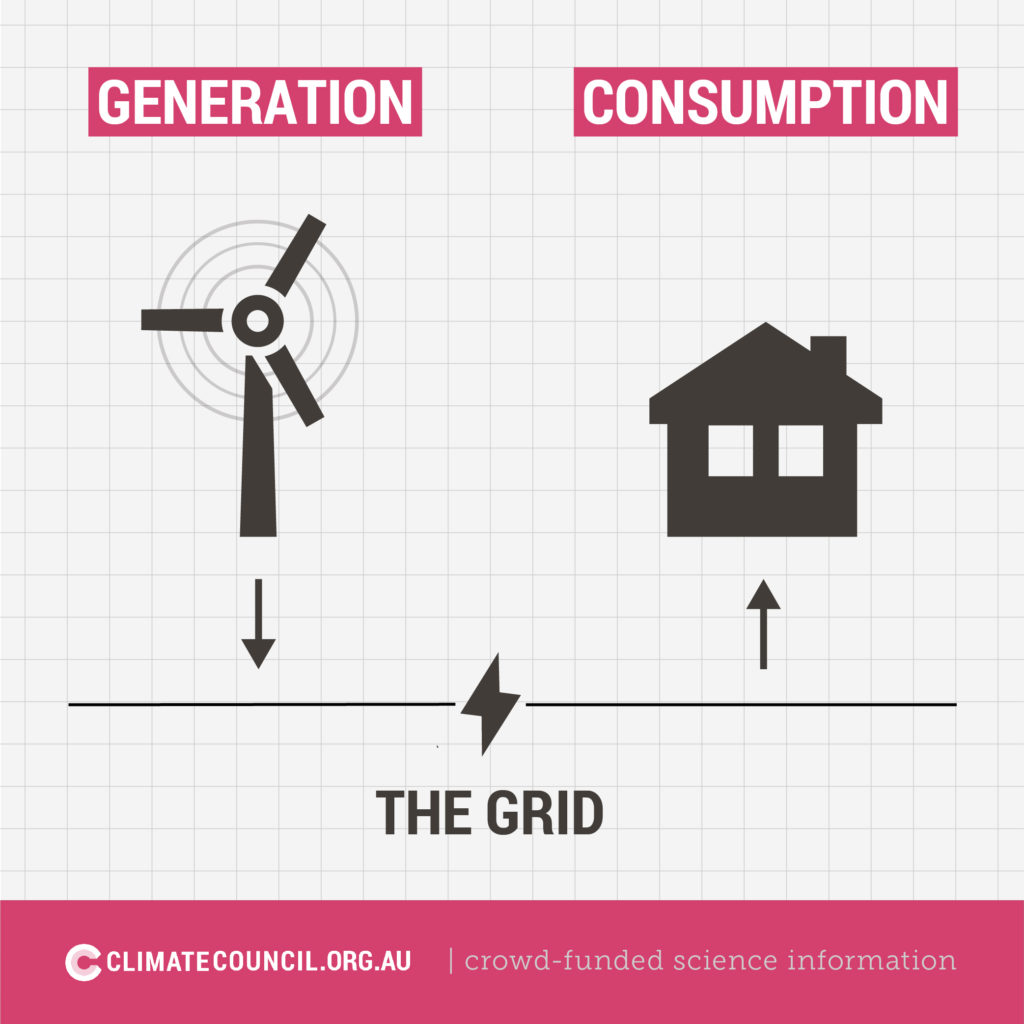 GENERATION

CONSUMPTION

THE GRID

CLIMATECOUNCIL.ORG.AU | crowd-funded science information