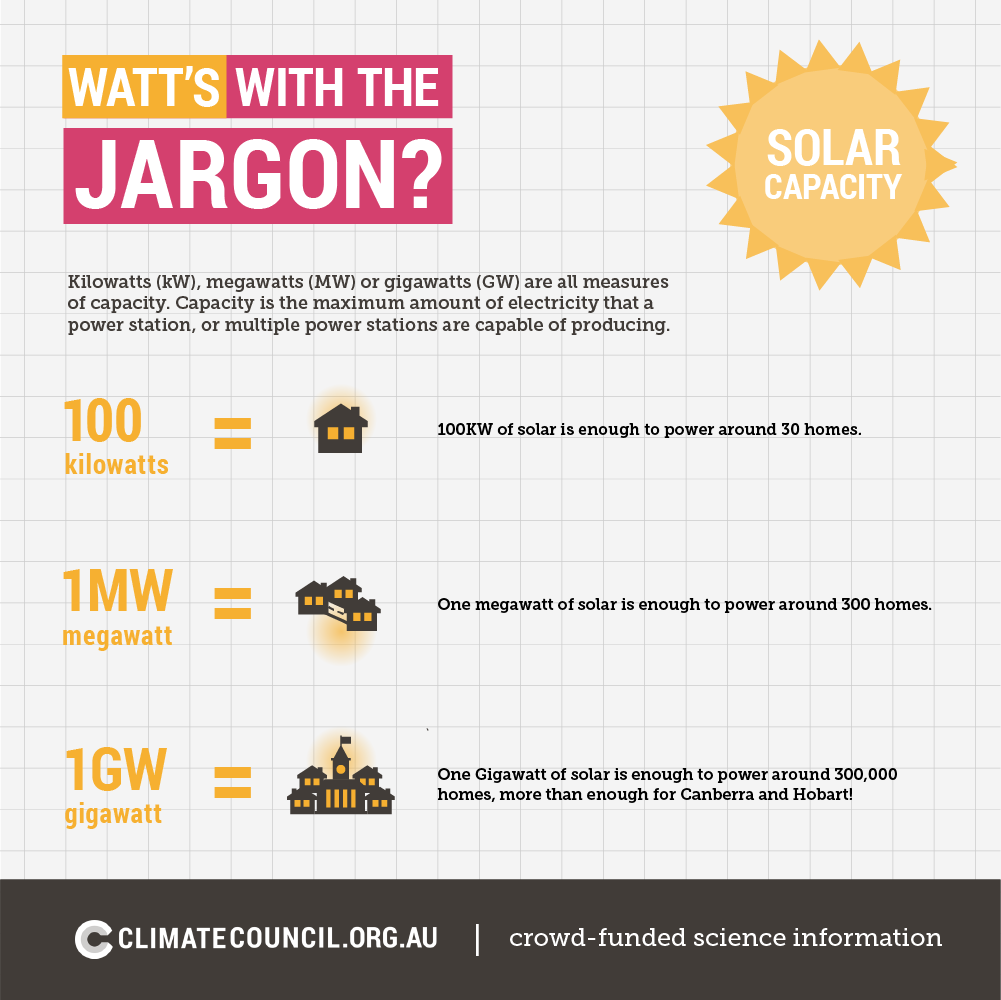 WATT'S WITH THE JARGON?

SOLAR CAPACITY

Kilowatts (kW), megawatts (MW) or gigawatts (GW) are all measures of capacity. Capacity is the maximum amount of electricity that a power station, or multiple power stations are capable of producing.

100 kilowatts =

100KW of solar is enough to power around 30 homes.

1MW megawatt =

One megawatt of solar is enough to power around 300 homes.

1GW gigawatt =

One Gigawatt of solar is enough to power around 300,000 homes, more than enough for Canberra and Hobart!

CLIMATECOUNCIL.ORG.AU | crowd-funded science information