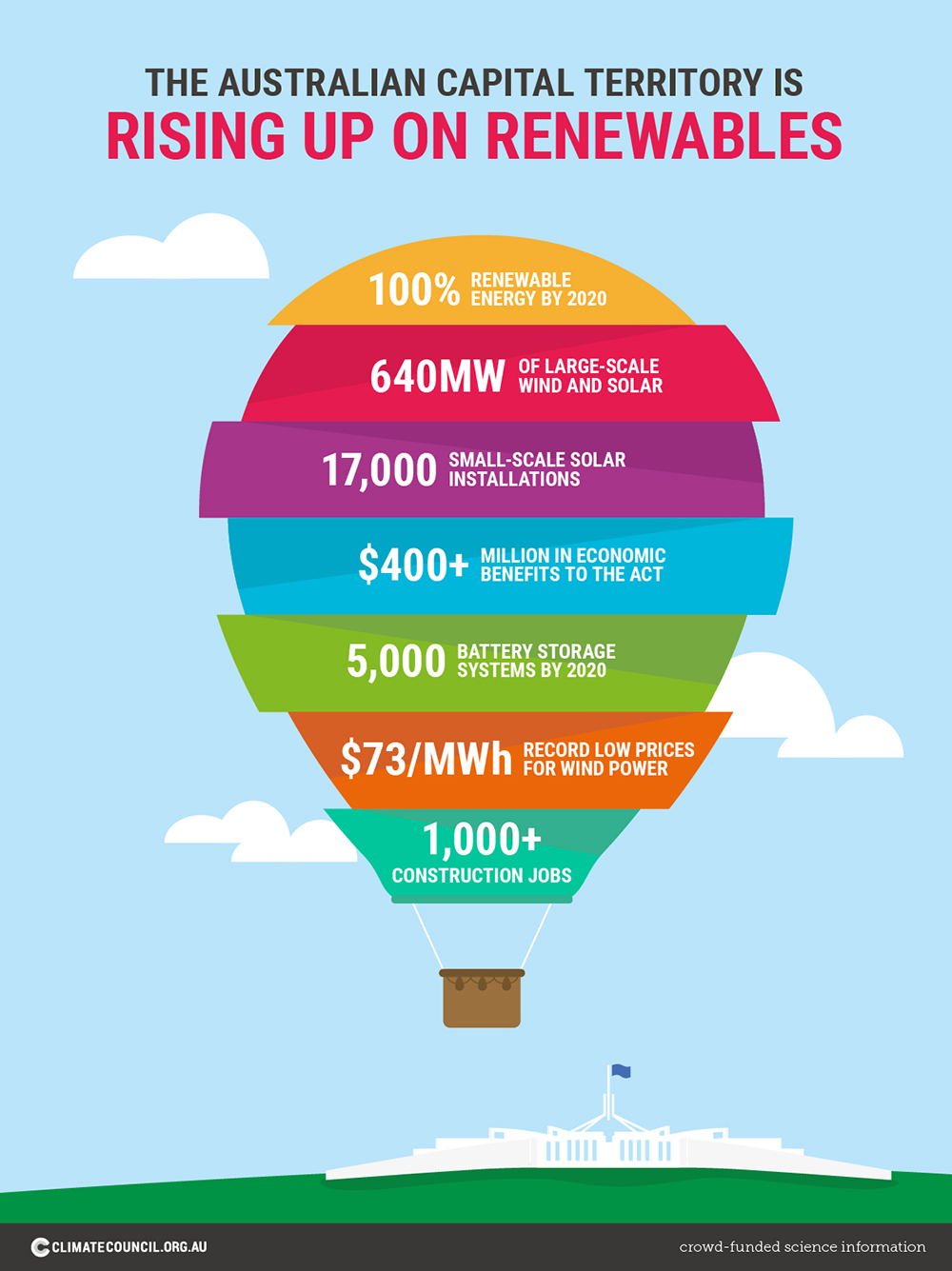 THE AUSTRALIAN CAPITAL TERRITORY IS
RISING UP ON RENEWABLES

100% RENEWABLE ENERGY BY 2020

640MW OF LARGE-SCALE WIND AND SOLAR

17,000 SMALL-SCALE SOLAR INSTALLATIONS

$400+ MILLION IN ECONOMIC BENEFITS TO THE ACT

5,000 BATTERY STORAGE SYSTEMS BY 2020

$73/MWh RECORD LOW PRICES FOR WIND POWER

1,000+ CONSTRUCTION JOBS

CLIMATECOUNCIL.ORG.AU

crowd-funded science information