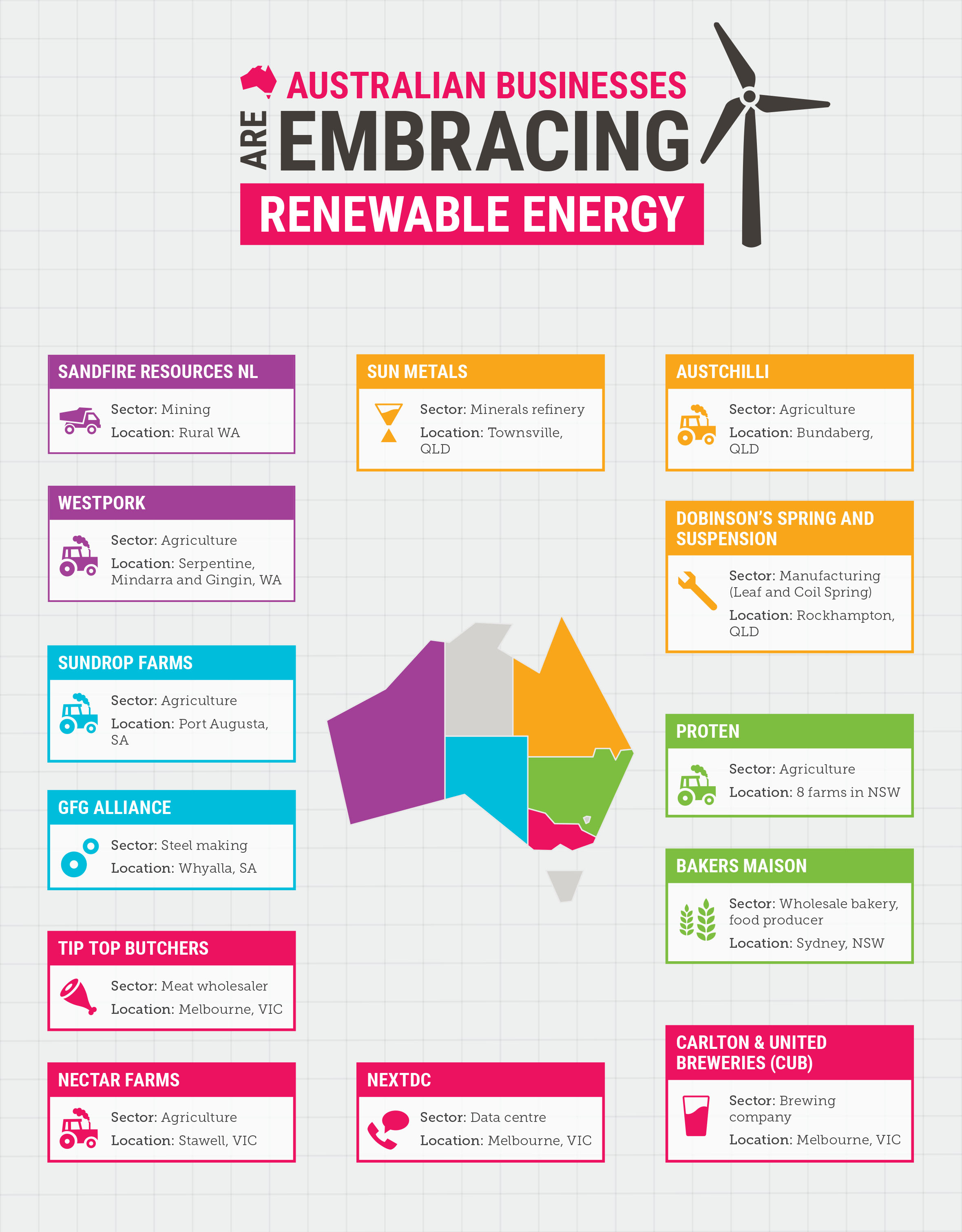 AUSTRALIAN BUSINESSES ARE EMBRACING RENEWABLE ENERGY

SANDFIRE RESOURCES NL
Sector: Mining
Location: Rural WA

WESTPORK
Sector: Agriculture
Location: Serpentine, Mindarra and Gingin, WA

SUNDROP FARMS
Sector: Agriculture
Location: Port Augusta, SA

GFG ALLIANCE
Sector: Steel making
Location: Whyalla, SA

TIP TOP BUTCHERS
Sector: Meat wholesaler
Location: Melbourne, VIC

NECTAR FARMS
Sector: Agriculture
Location: Stawell, VIC

SUN METALS
Sector: Minerals refinery
Location: Townsville, QLD

NEXTDC
Sector: Data centre
Location: Melbourne, VIC

AUSTCHILLI
Sector: Agriculture
Location: Bundaberg, QLD

DOBINSON'S SPRING AND SUSPENSION
Sector: Manufacturing (Leaf and Coil Spring)
Location: Rockhampton, QLD

PROTEN
Sector: Agriculture
Location: 8 farms in NSW

BAKERS MAISON
Sector: Wholesale bakery, food producer
Location: Sydney, NSW

CARLTON & UNITED BREWERIES (CUB)
Sector: Brewing company
Location: Melbourne, VIC